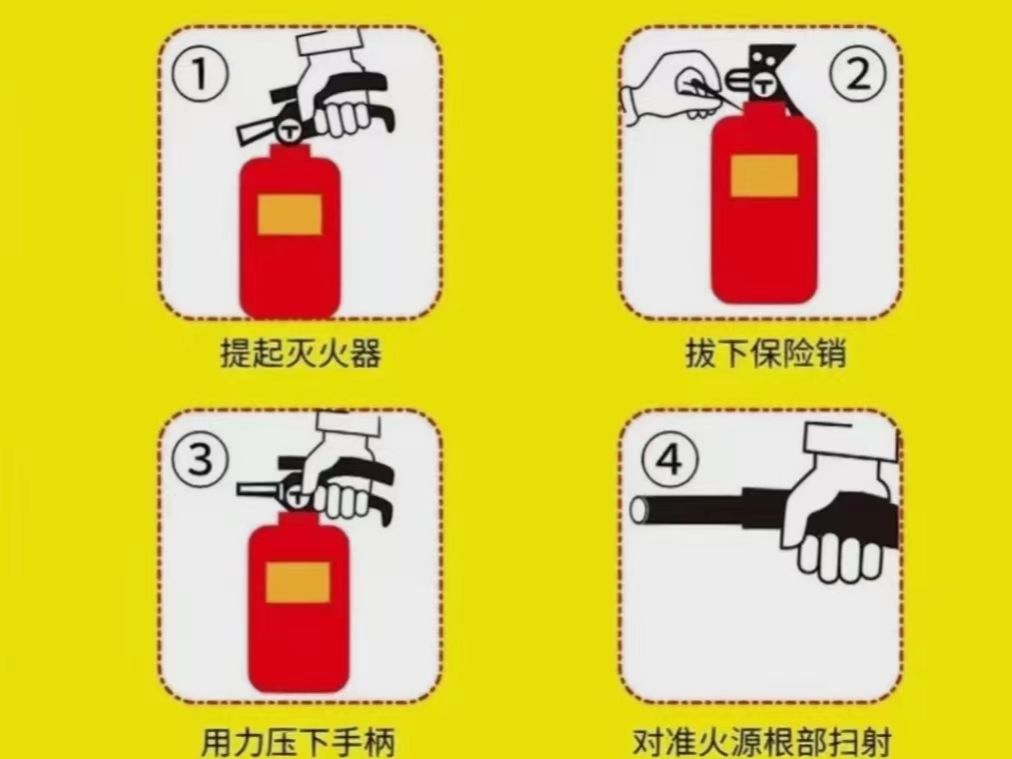 ①

提起灭火器

②

拔下保险销

③

用力压下手柄

④

对准火源根部扫射